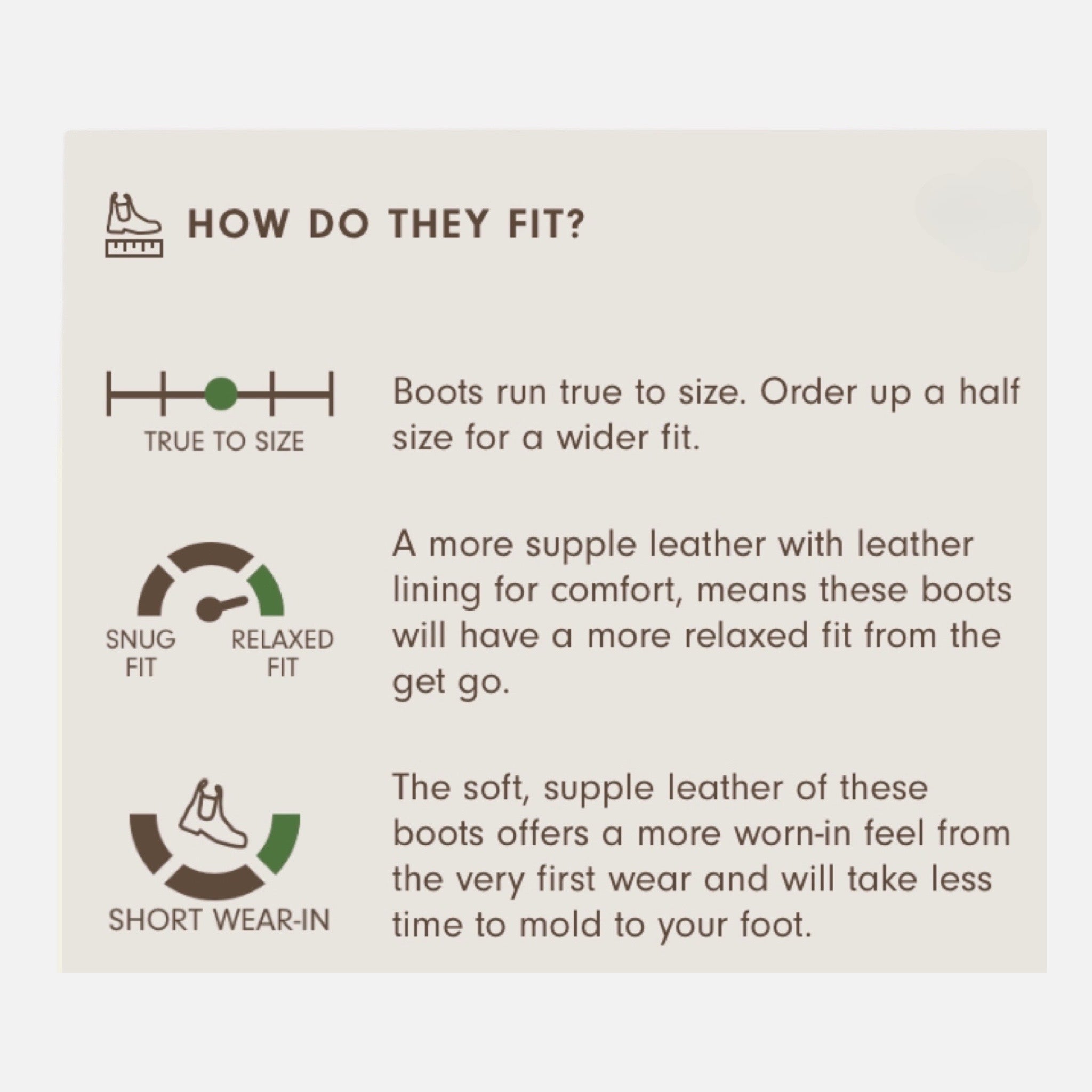 HOW DO THEY FIT?

TRUE TO SIZE

Boots run true to size. Order up a half size for a wider fit.

SNUG FIT

RELAXED FIT

A more supple leather with leather lining for comfort, means these boots will have a more relaxed fit from the get go.

SHORT WEAR-IN

The soft, supple leather of these boots offers a more worn-in feel from the very first wear and will take less time to mold to your foot.