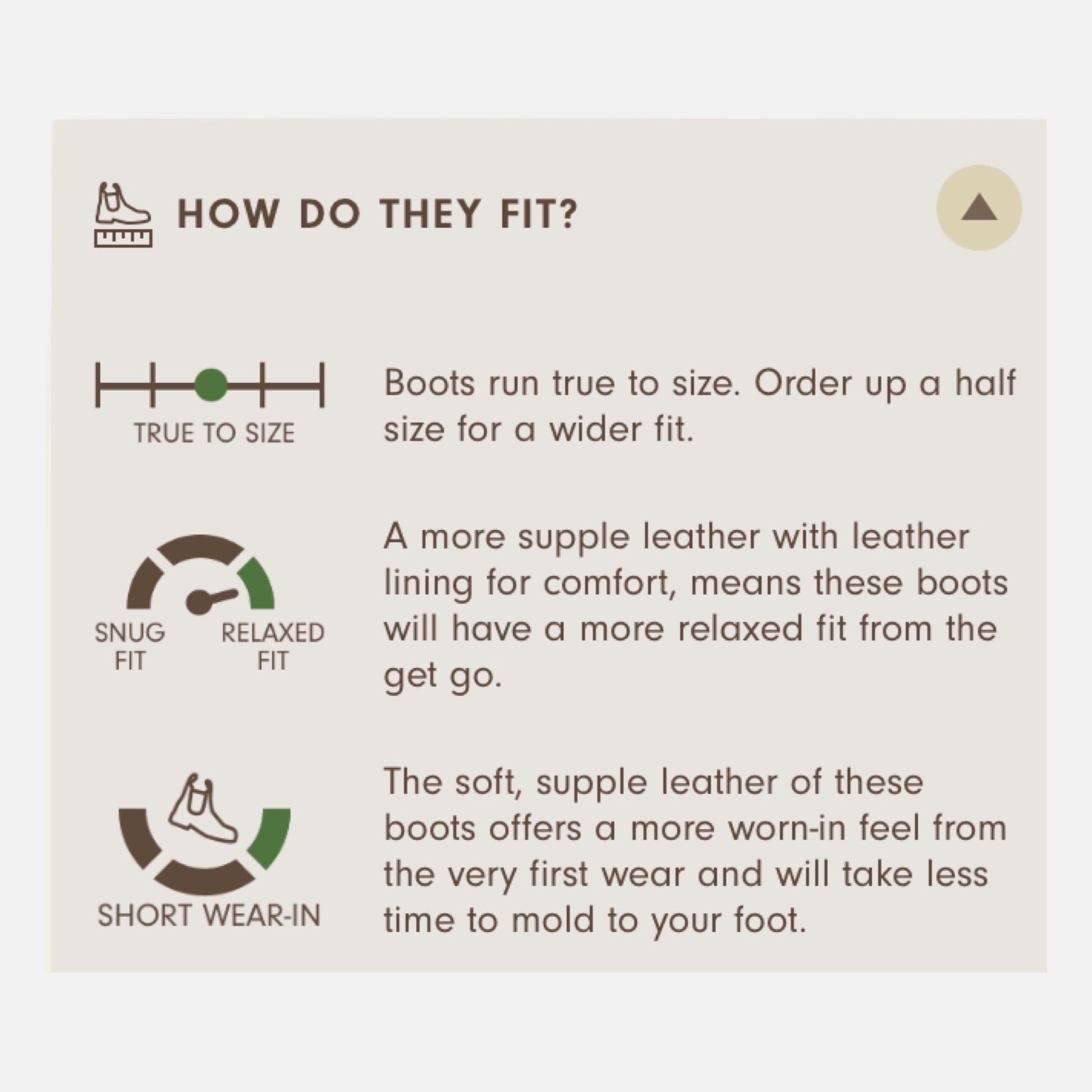 HOW DO THEY FIT?

TRUE TO SIZE

Boots run true to size. Order up a half size for a wider fit.

SNUG FIT

RELAXED FIT

A more supple leather with leather lining for comfort, means these boots will have a more relaxed fit from the get go.

SHORT WEAR-IN

The soft, supple leather of these boots offers a more worn-in feel from the very first wear and will take less time to mold to your foot.